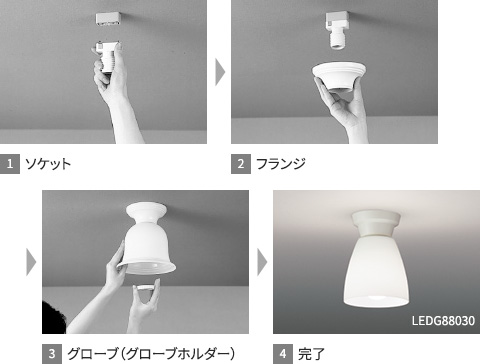 1 ソケット

2 フランジ

3 グローブ(グローブホルダー)

LEDG88030

4 完了