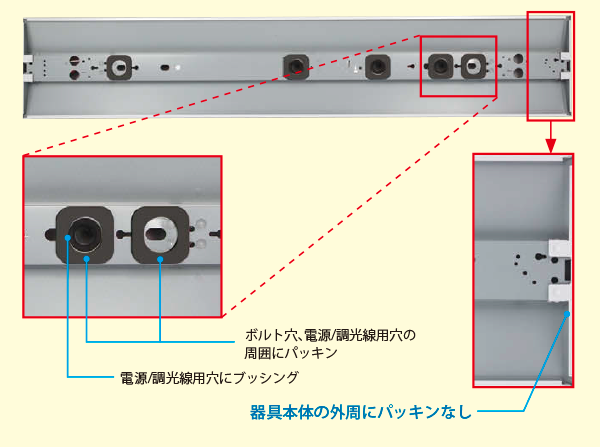 ボルト穴、電源/調光線用穴の周囲にパッキン

電源/調光線用穴にブッシング

器具本体の外周にパッキンなし